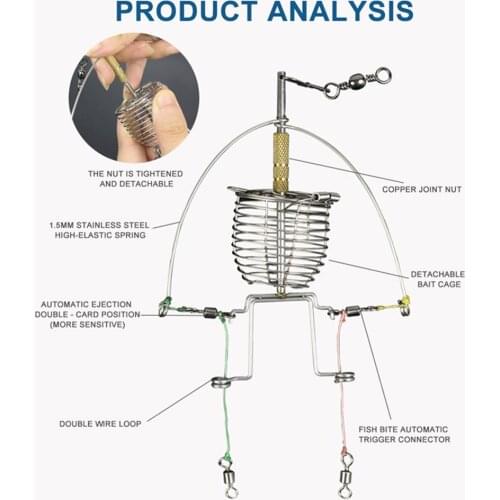 PRODUCT ANALYSIS

THE NUT IS TIGHTENED AND DETACHABLE

COPPER JOINT NUT

1.5MM STAINLESS STEEL HIGH-ELASTIC SPRING

DETACHABLE BAIT CAGE

AUTOMATIC EJECTION DOUBLE - CARD POSITION (MORE SENSITIVE)

DOUBLE WIRE LOOP

FISH BITE AUTOMATIC TRIGGER CONNECTOR