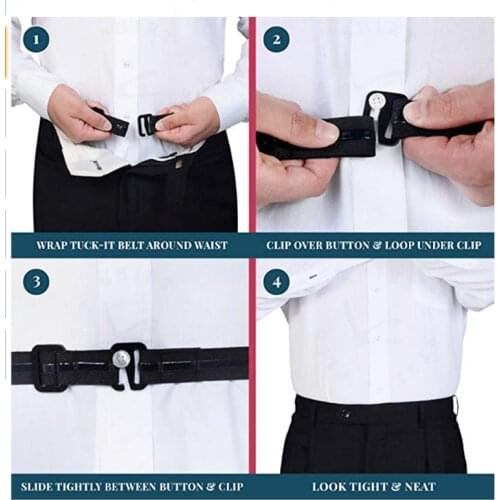 1

WRAP TUCK-IT BELT AROUND WAIST

2

CLIP OVER BUTTON & LOOP UNDER CLIP

3

SLIDE TIGHTLY BETWEEN BUTTON & CLIP

4

LOOK TIGHT & NEAT