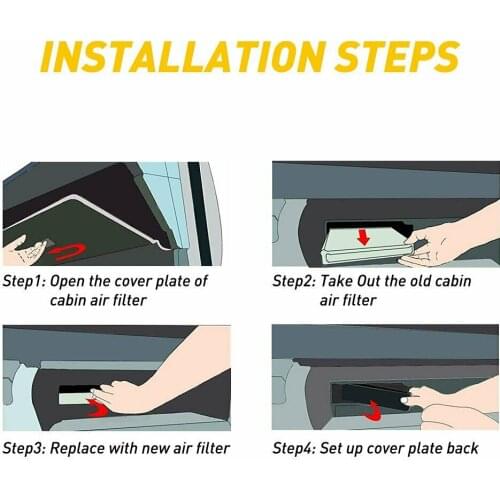 INSTALLATION STEPS

Step1: Open the cover plate of cabin air filter

Step2: Take Out the old cabin air filter

Step3: Replace with new air filter

Step4: Set up cover plate back