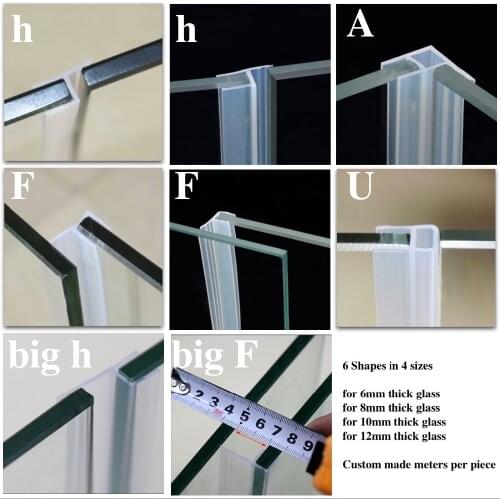 h

h

A

F

F

U

big h

big F

2 3 4 5 6 7 8 9

6 Shapes in 4 sizes

for 6mm thick glass
for 8mm thick glass
for 10mm thick glass
for 12mm thick glass

Custom made meters per piece