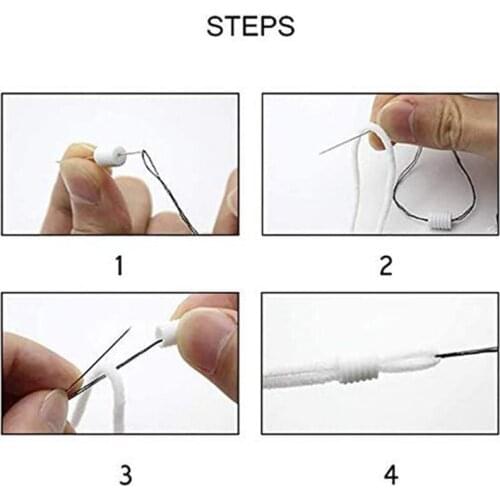 STEPS

1

2

3

4