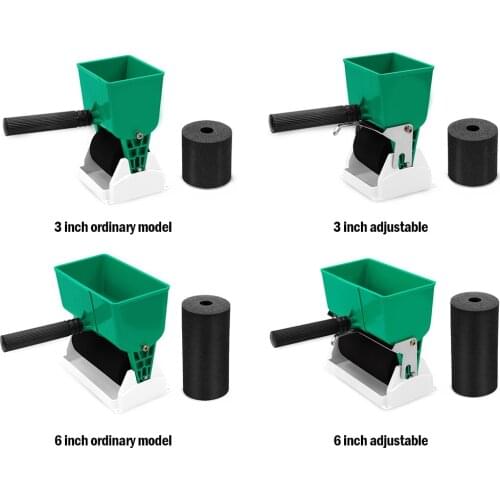 3 inch ordinary model

3 inch adjustable

6 inch ordinary model

6 inch adjustable