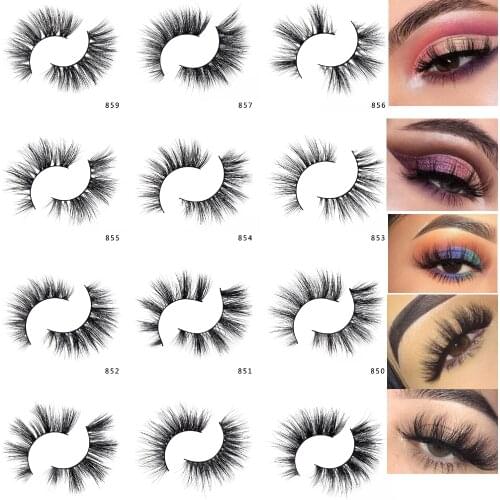 859 857 856

855 854 853

852 851 850