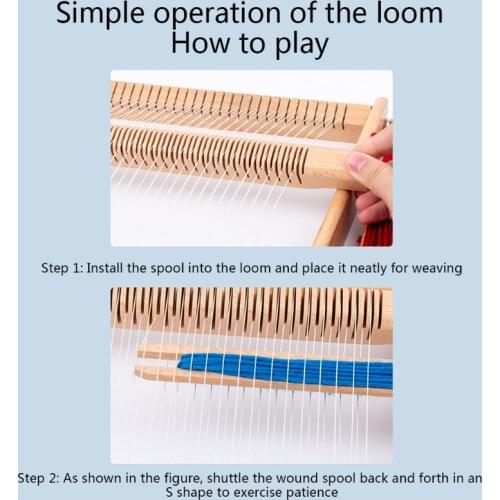 Simple operation of the loom
How to play

Step 1: Install the spool into the loom and place it neatly for weaving

Step 2: As shown in the figure, shuttle the wound spool back and forth in an S shape to exercise patience