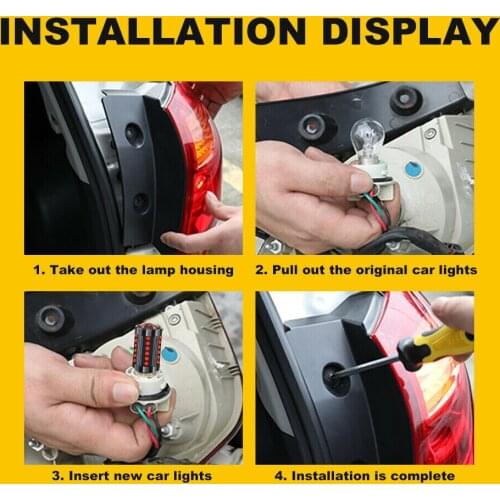 INSTALLATION DISPLAY

1. Take out the lamp housing

2. Pull out the original car lights

3. Insert new car lights

4. Installation is complete