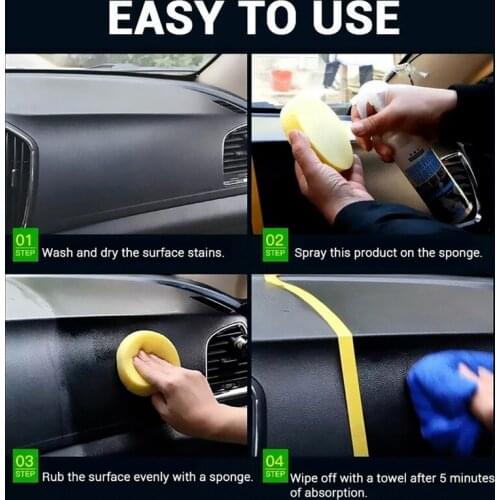 EASY TO USE

01 STEP Wash and dry the surface stains.

02 STEP Spray this product on the sponge.

03 STEP Rub the surface evenly with a sponge.

04 STEP Wipe off with a towel after 5 minutes of absorption.