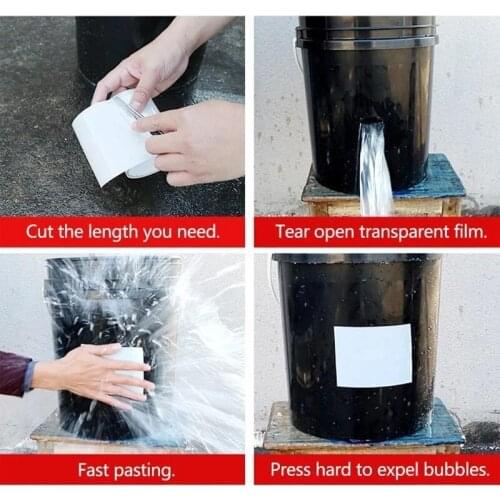 Cut the length you need.

Tear open transparent film.

Fast pasting.

Press hard to expel bubbles.