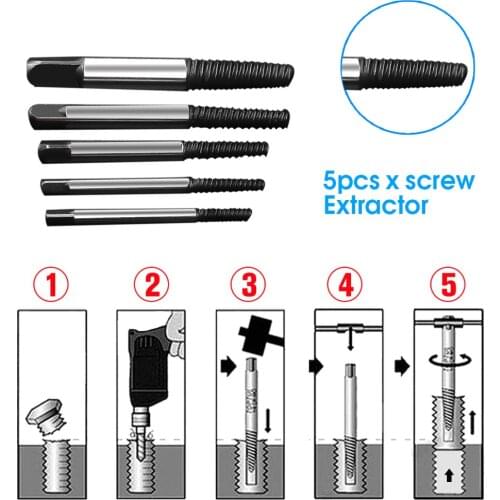 5pcs x screw Extractor

1

2

3

4

5