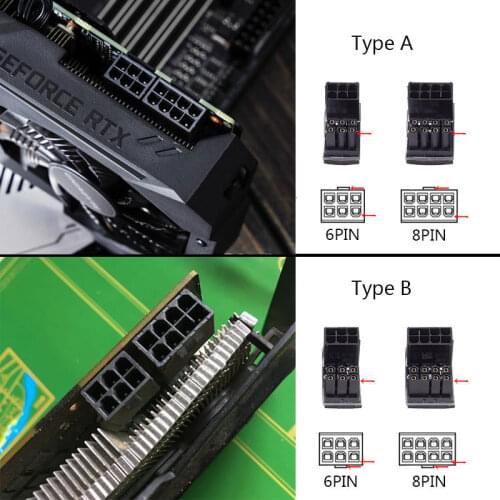 GEFORCE RTX

Type A

6PIN

8PIN

Type B

6PIN

8PIN