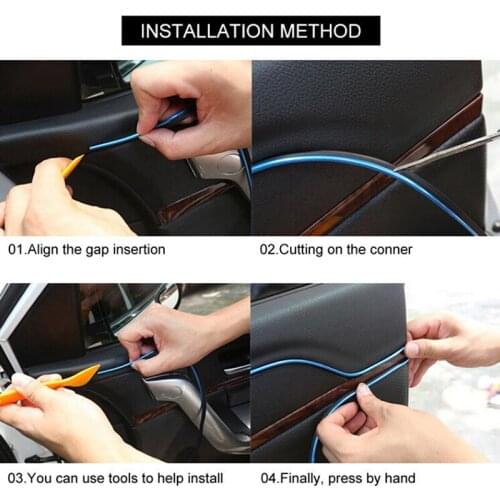 INSTALLATION METHOD

01.Align the gap insertion

02.Cutting on the conner

03.You can use tools to help install

04.Finally, press by hand