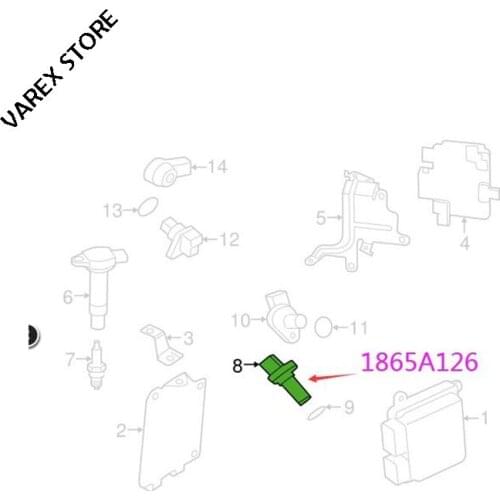 VAREX STORE

14

13

12

5

4

6

10

11

3

7

8

1865A126

9

2

1