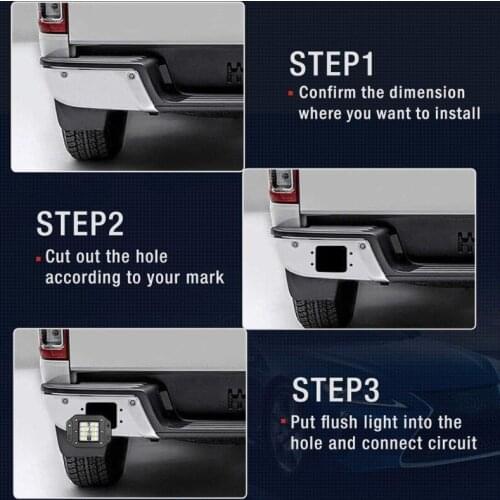 STEP1

Confirm the dimension where you want to install

STEP2

Cut out the hole according to your mark

STEP3

Put flush light into the hole and connect circuit