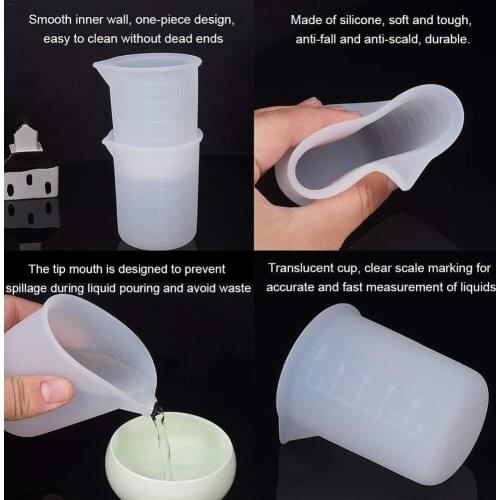 Smooth inner wall, one-piece design, easy to clean without dead ends

Made of silicone, soft and tough, anti-fall and anti-scald, durable.

The tip mouth is designed to prevent spillage during liquid pouring and avoid waste

Translucent cup, clear scale marking for accurate and fast measurement of liquids