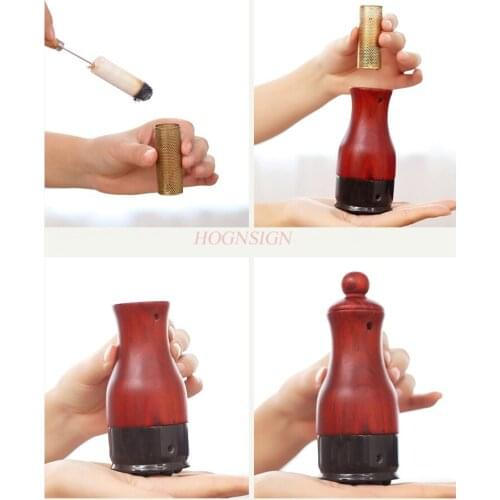 HOGNSIGN