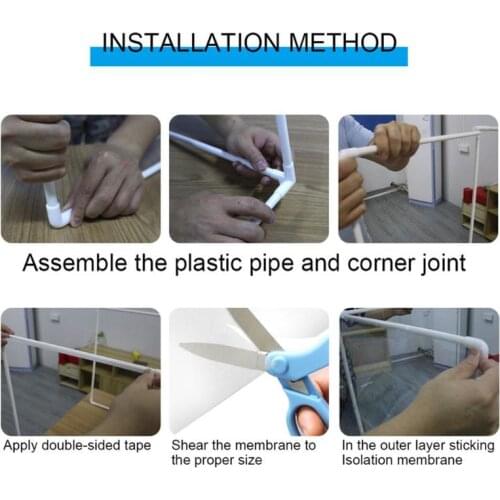 INSTALLATION METHOD

Assemble the plastic pipe and corner joint

Apply double-sided tape

Shear the membrane to the proper size

In the outer layer sticking Isolation membrane