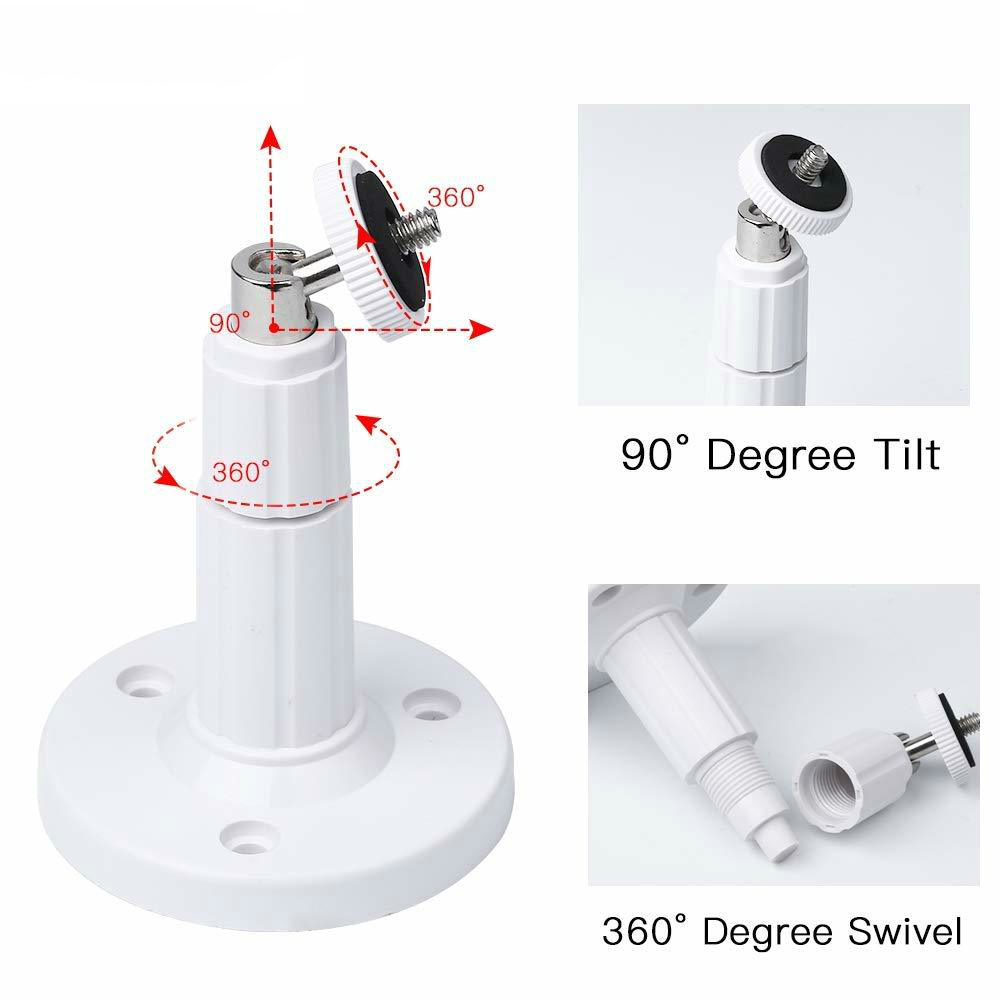 360°

90°

360°

90° Degree Tilt

360° Degree Swivel