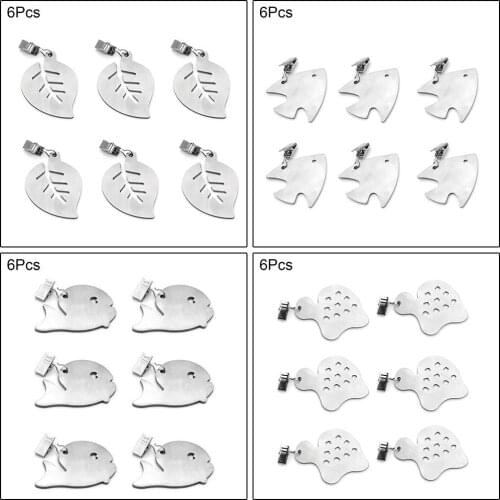 6Pcs

6Pcs

6Pcs

6Pcs