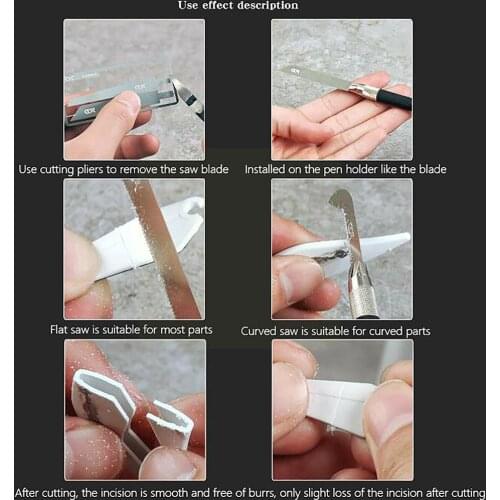 Use effect description

Use cutting pliers to remove the saw blade

Installed on the pen holder like the blade

Flat saw is suitable for most parts

Curved saw is suitable for curved parts

After cutting, the incision is smooth and free of burrs, only slight loss of the incision after cutting