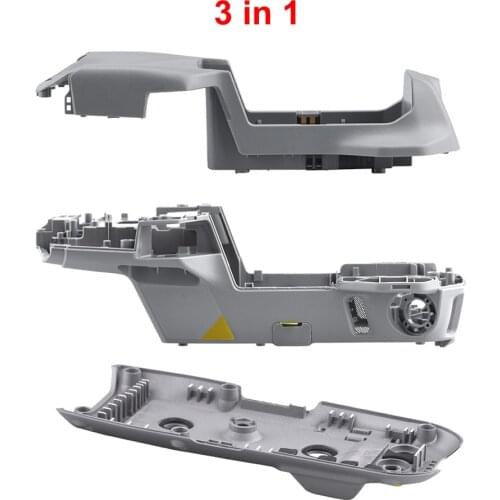 3 in 1