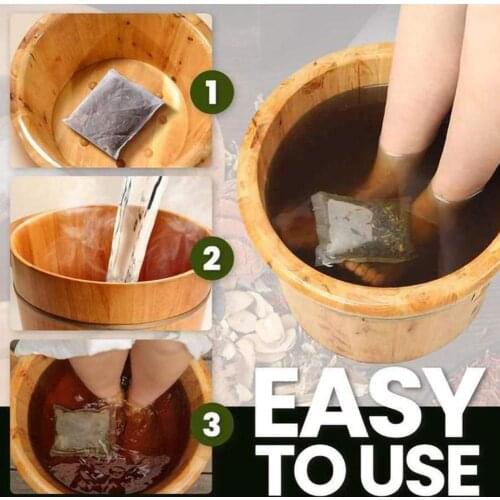 1

2

3

EASY
TO USE