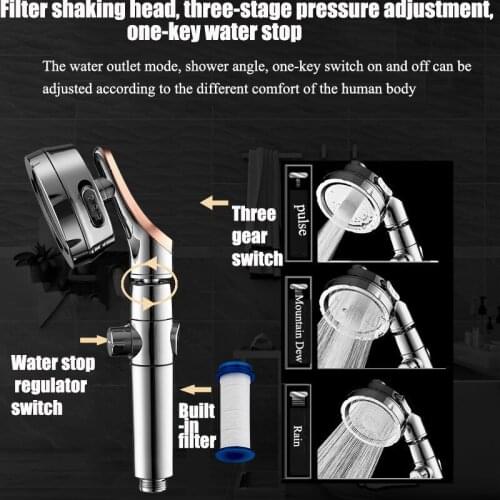 Filter shaking head, three-stage pressure adjustment, one-key water stop

The water outlet mode, shower angle, one-key switch on and off can be adjusted according to the different comfort of the human body

Three gear switch

pulse

Mountain Dew

Rain

Water stop regulator switch

Built -in filter