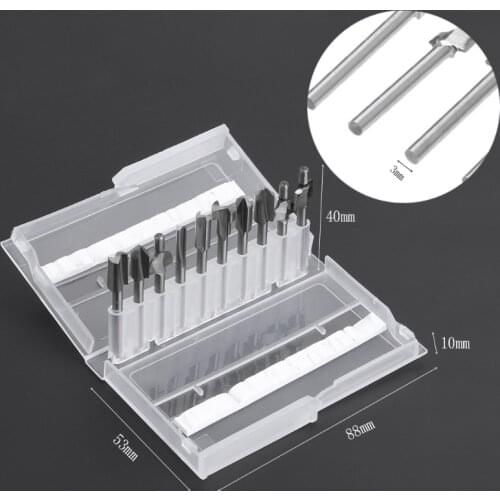 3mm

40mm

10mm

53mm

88mm