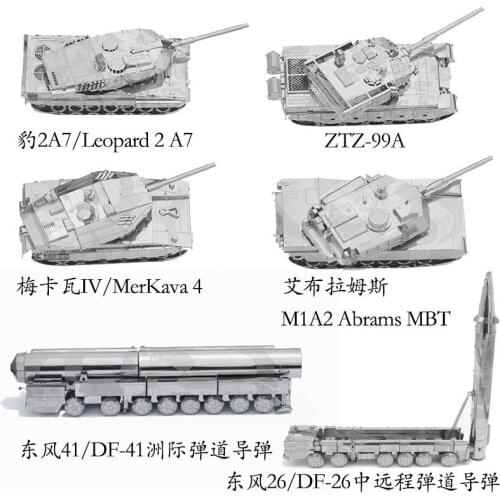 豹2A7/Leopard 2 A7

ZTZ-99A

梅卡瓦IV/MerKava 4

艾布拉姆斯
M1A2 Abrams MBT

东风41/DF-41洲际弹道导弹

东风26/DF-26中远程弹道导弹