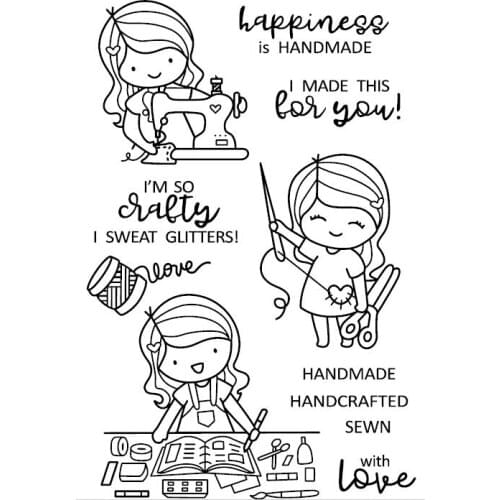 happiness
is HANDMADE

I MADE THIS
for you!

I'M SO
crafty
I SWEAT GLITTERS!

love

HANDMADE
HANDCRAFTED
SEWN

with
love