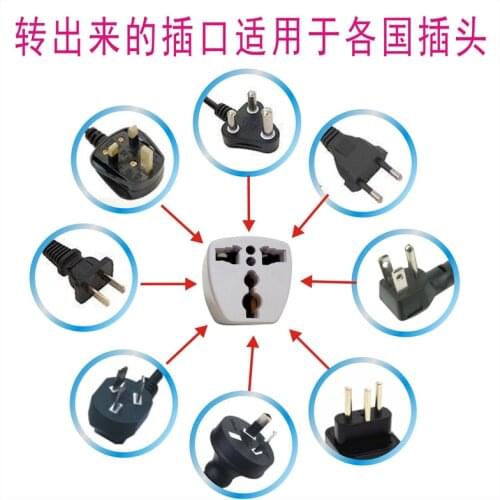 转出来的插口适用于各国插头