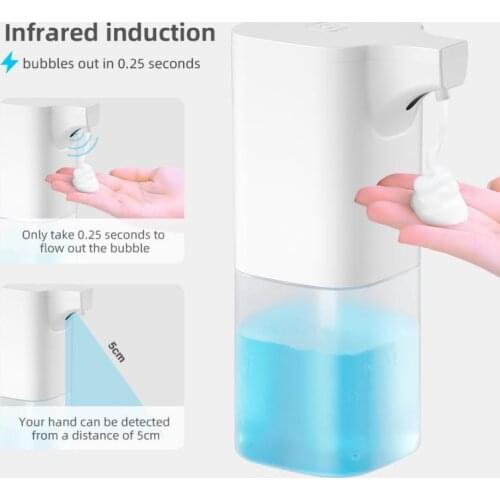 Infrared induction

bubbles out in 0.25 seconds

Only take 0.25 seconds to flow out the bubble

5cm

Your hand can be detected from a distance of 5cm