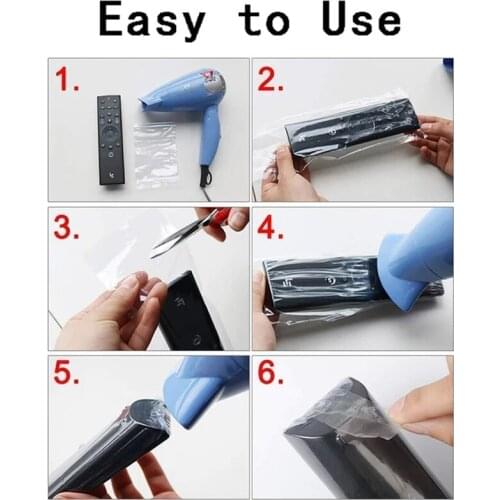 Easy to Use

1.

2.

3.

4.

5.

6.