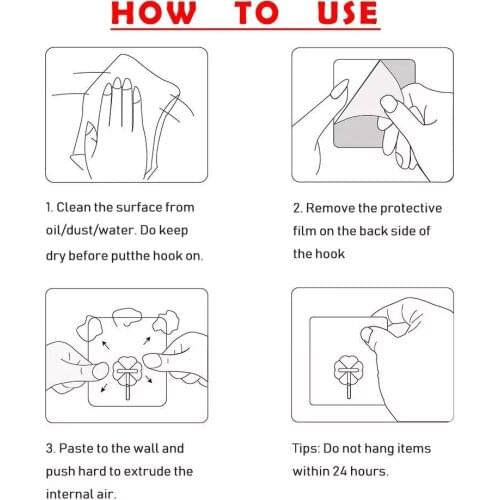 HOW TO USE

1. Clean the surface from oil/dust/water. Do keep dry before putthe hook on.

2. Remove the protective film on the back side of the hook

3. Paste to the wall and push hard to extrude the internal air.

Tips: Do not hang items within 24 hours.