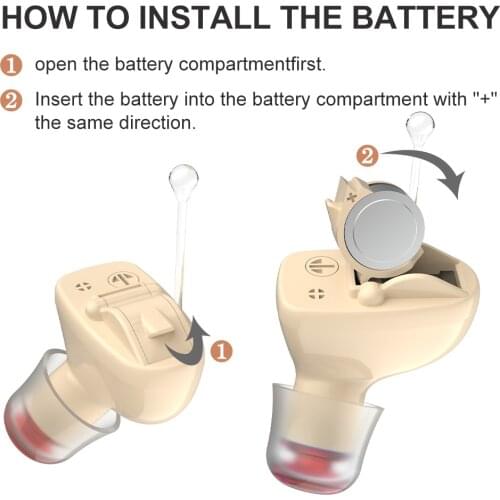 HOW TO INSTALL THE BATTERY

1 open the battery compartmentfirst.

2 Insert the battery into the battery compartment with "+" the same direction.

2

+

1