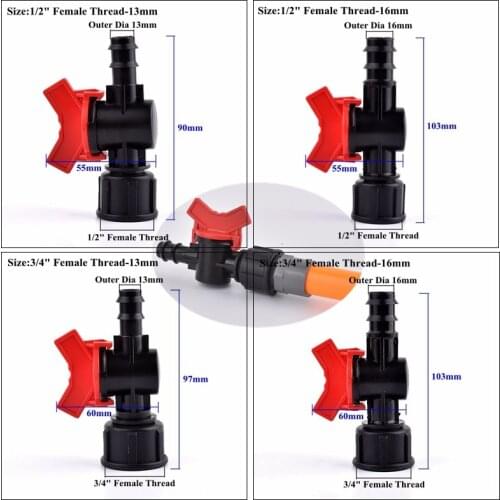 Size:1/2" Female Thread-13mm
Outer Dia 13mm
90mm
55mm
1/2" Female Thread

Size:1/2" Female Thread-16mm
Outer Dia 16mm
103mm
55mm
1/2" Female Thread

Size:3/4" Female Thread-13mm
Outer Dia 13mm
97mm
60mm
3/4" Female Thread

Size:3/4" Female Thread-16mm
Outer Dia 16mm
103mm
60mm
3/4" Female Thread