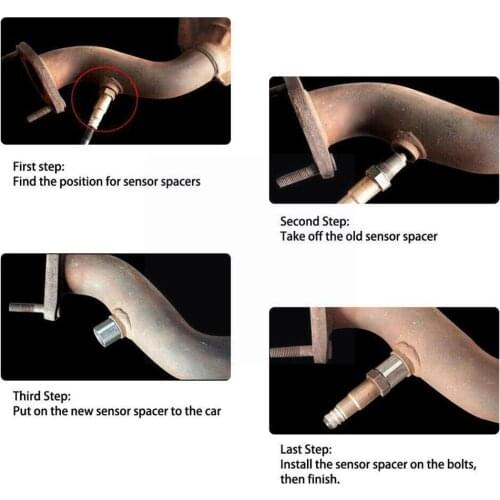 First step:
Find the position for sensor spacers

Second Step:
Take off the old sensor spacer

Third Step:
Put on the new sensor spacer to the car

Last Step:
Install the sensor spacer on the bolts, then finish.