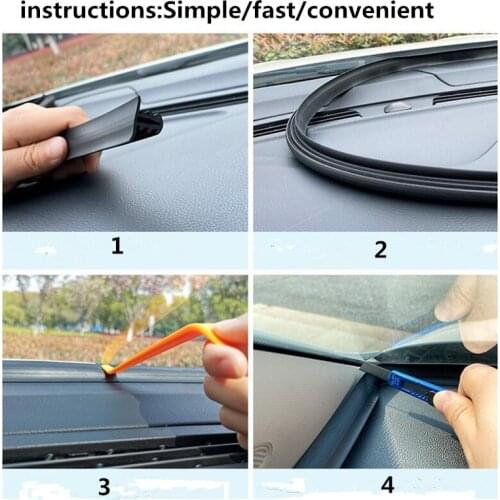 instructions:Simple/fast/convenient

1

2

3

4