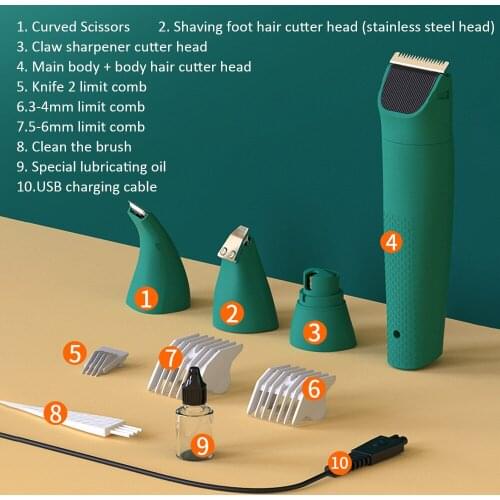 1. Curved Scissors 2. Shaving foot hair cutter head (stainless steel head)
3. Claw sharpener cutter head
4. Main body + body hair cutter head
5. Knife 2 limit comb
6.3-4mm limit comb
7.5-6mm limit comb
8. Clean the brush
9. Special lubricating oil
10.USB charging cable

1
2
3
4
5
7
6
8
9
10