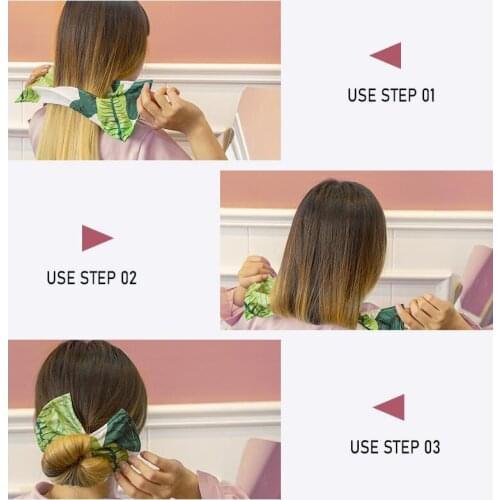 USE STEP 01

USE STEP 02

USE STEP 03