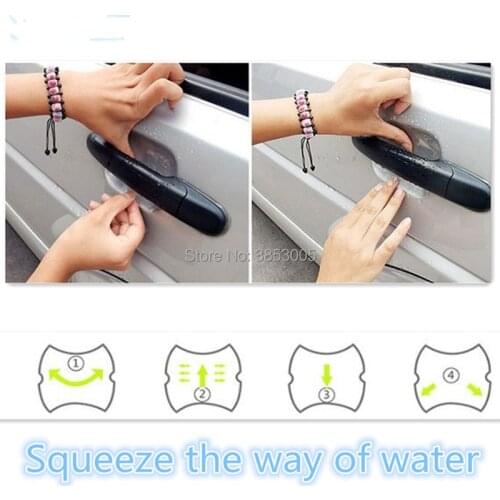 Store No: 3853005

①

②

③

④

Squeeze the way of water