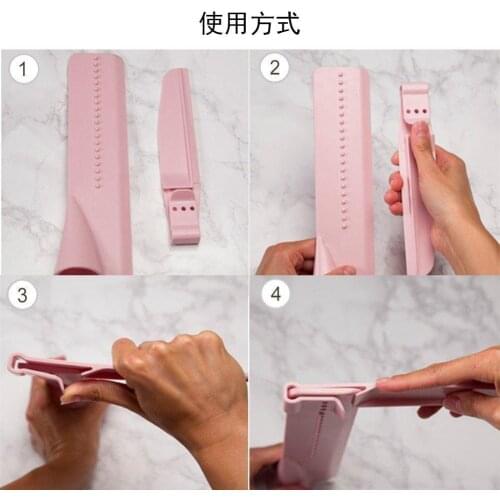 使用方式

1

2

3

4