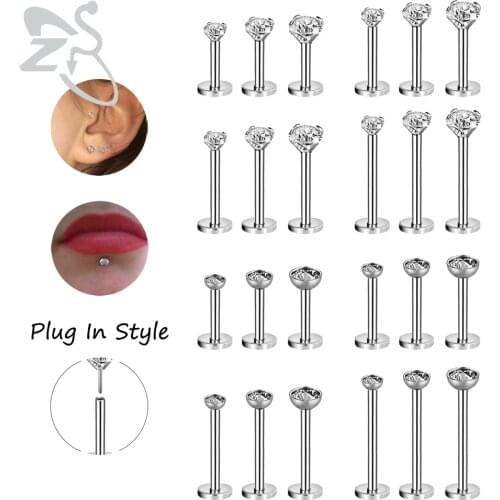 ZS

Plug In Style