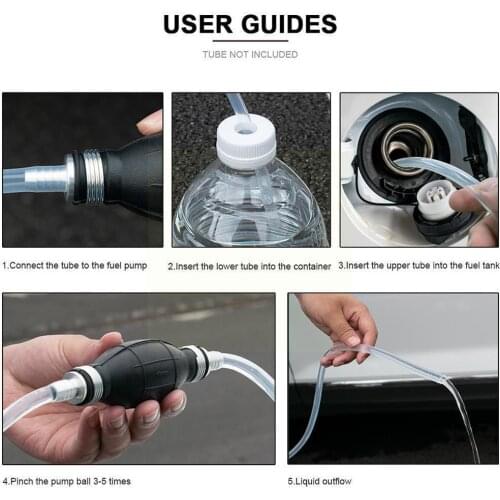 USER GUIDES

TUBE NOT INCLUDED

1.Connect the tube to the fuel pump

2.Insert the lower tube into the container

3.Insert the upper tube into the fuel tank

4.Pinch the pump ball 3-5 times

5.Liquid outflow