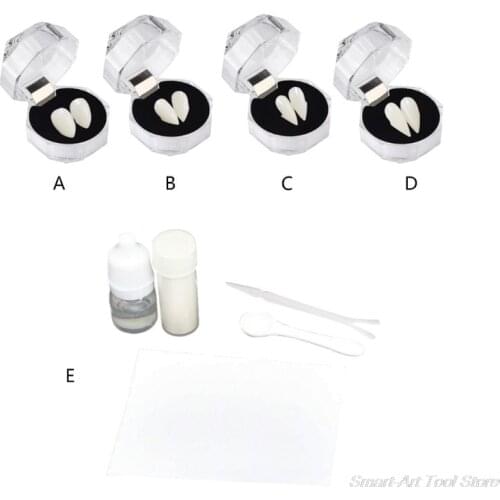 A B C D

E

Smart-Art Tool Store