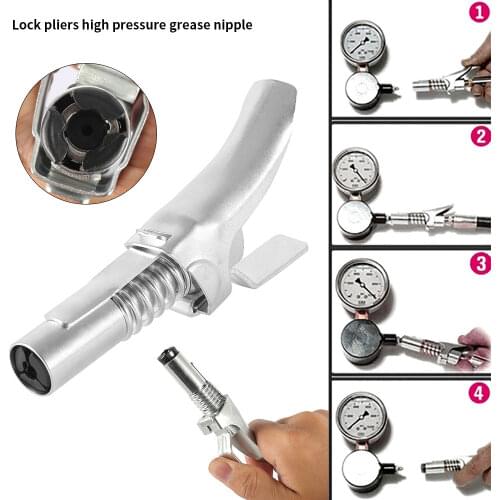 Lock pliers high pressure grease nipple

1

2

3

4