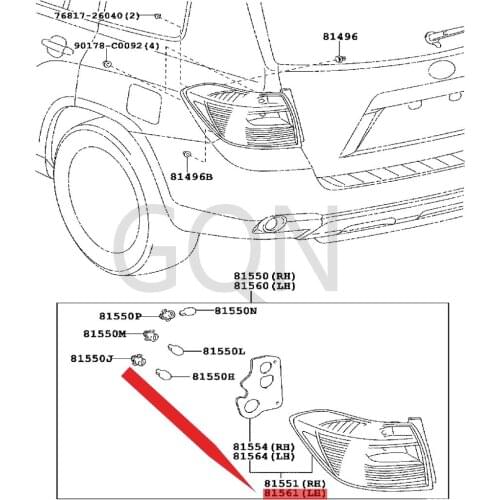 76817-26040(2)
90178-C0092(4)
81496
81496B
GQN
81550(RH)
81560(LH)
81550P
81550N
81550M
81550L
81550J
81550H
81554(RH)
81564(LH)
81551(RH)
81561(LH)