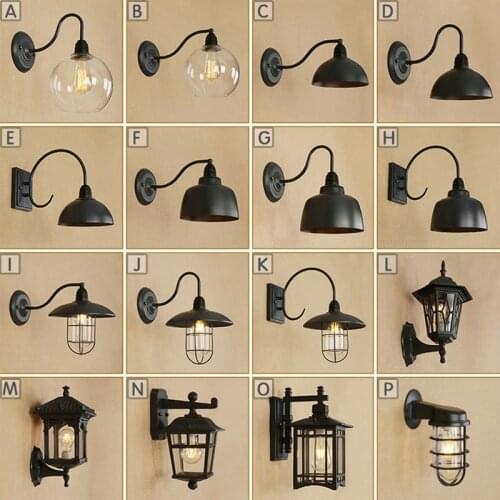 A B C D
E F G H
I J K L
M N O P