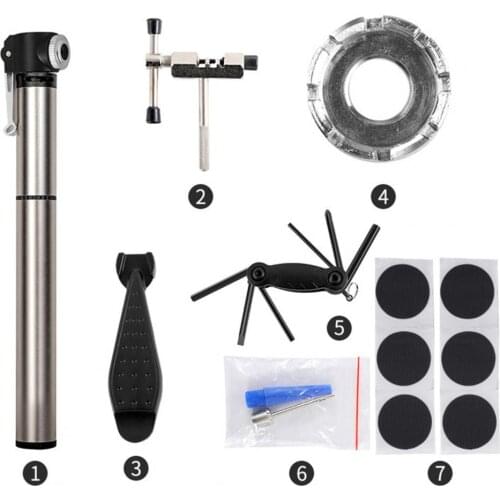 2

4

5

1

3

6

7