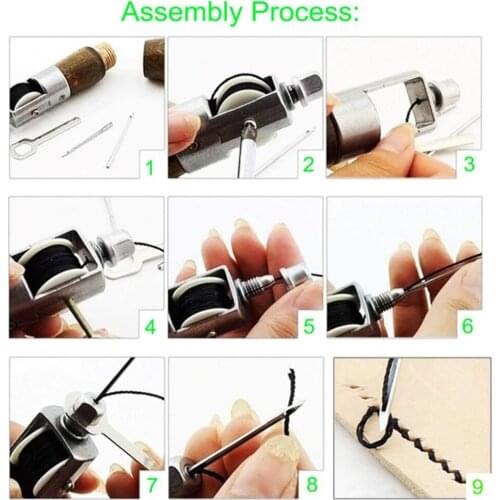 Assembly Process:

1

2

3

4

5

6

7

8

9