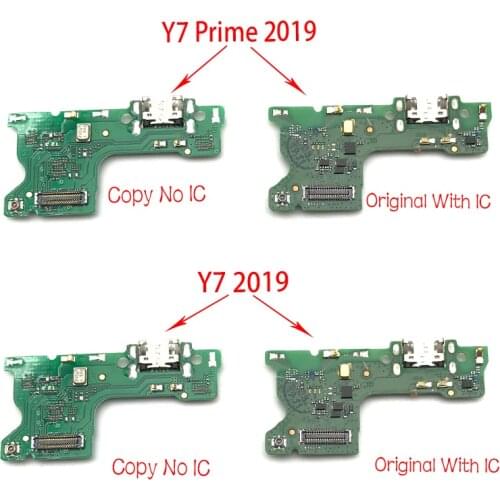 Y7 Prime 2019

Copy No IC

Original With IC

Y7 2019

Copy No IC

Original With IC