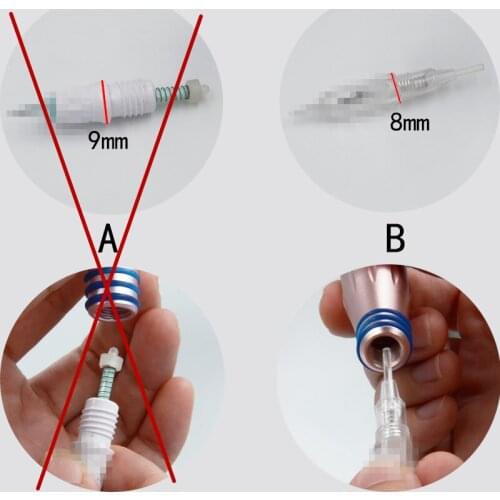 9mm

8mm

A

B